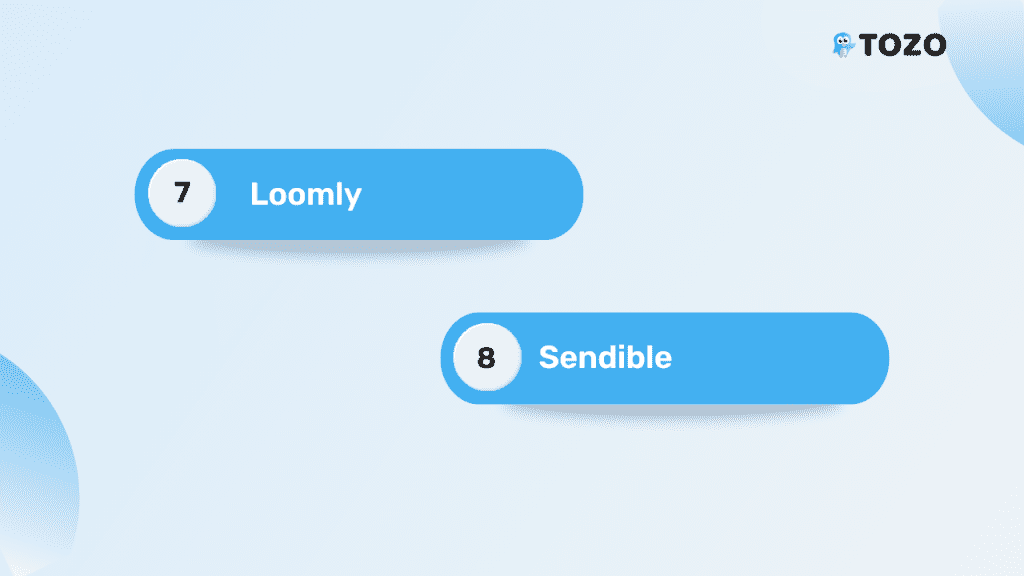 TOZO

7 Loomly

8 Sendible